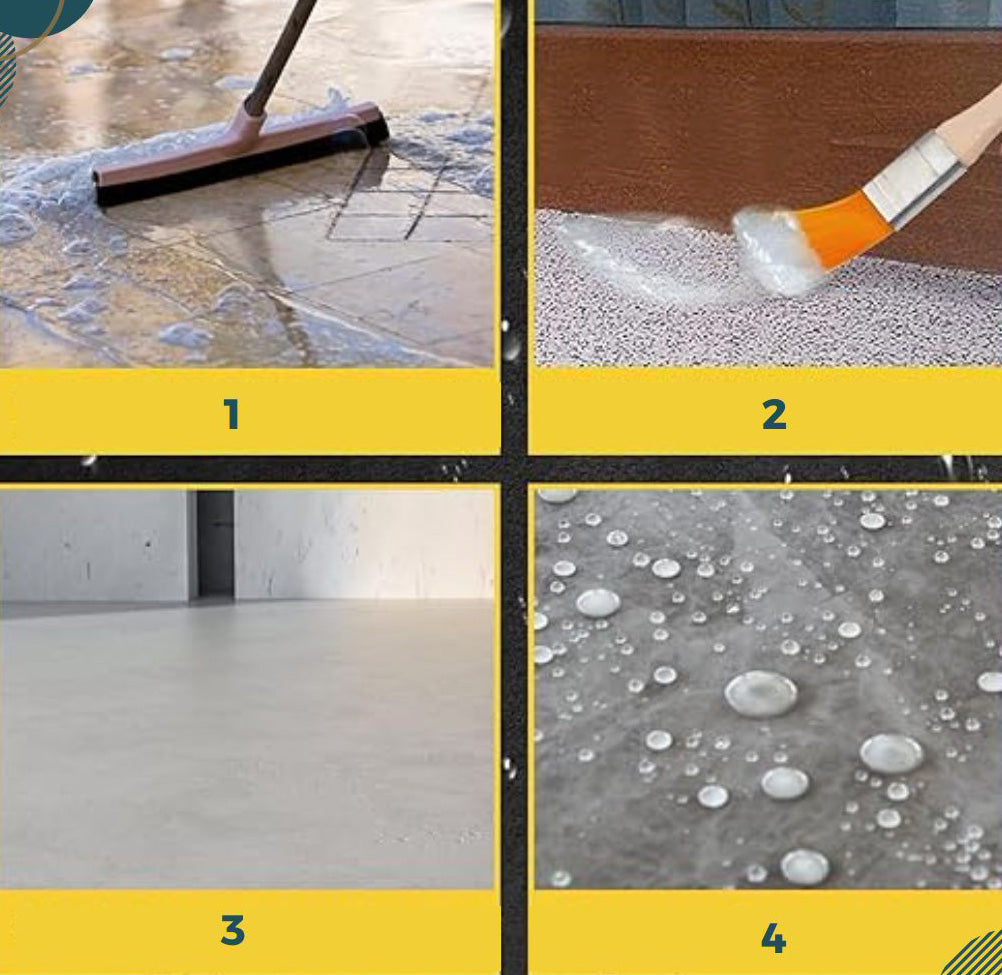 1

2

3

4